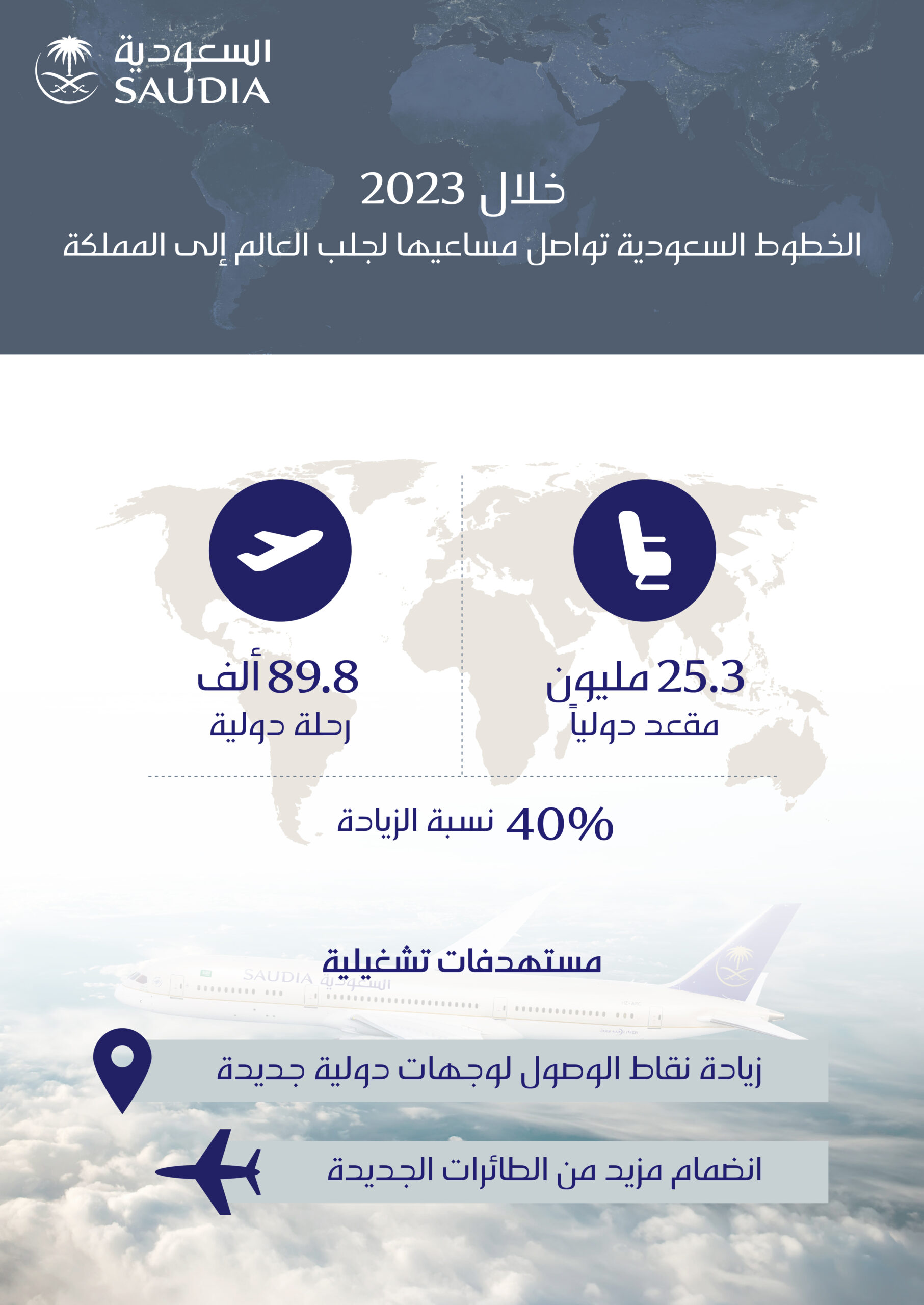 السعودية
SAUDIA

خلال 2023
الخطوط السعودية تواصل مساعيها لجلب العالم إلى المملكة

25.3 مليون
مقعد دولياً

89.8 ألف
رحلة دولية

40% نسبة الزيادة

مستهدفات تشغيلية

SAUDIA السعودية

زيادة نقاط الوصول لوجهات دولية جديدة

انضمام مزيد من الطائرات الجديدة