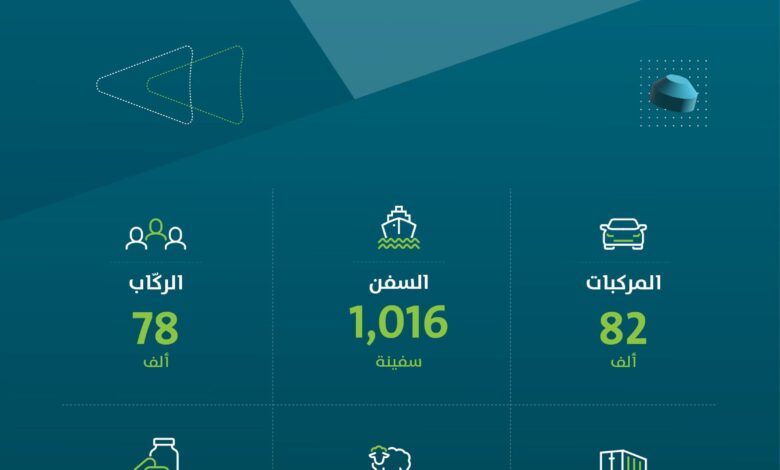 المركبات
82
ألف

السفن
1,016
سفينة

الركّاب
78
ألف